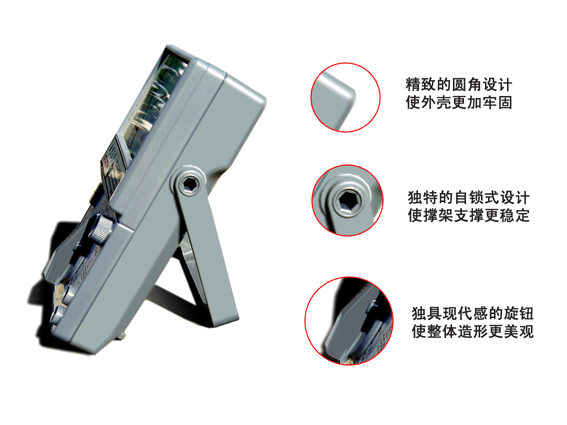 精致的圆角设计
使外壳更加牢固

独特的自锁式设计
使撑架支撑更稳定

独具现代感的旋钮
使整体造形更美观